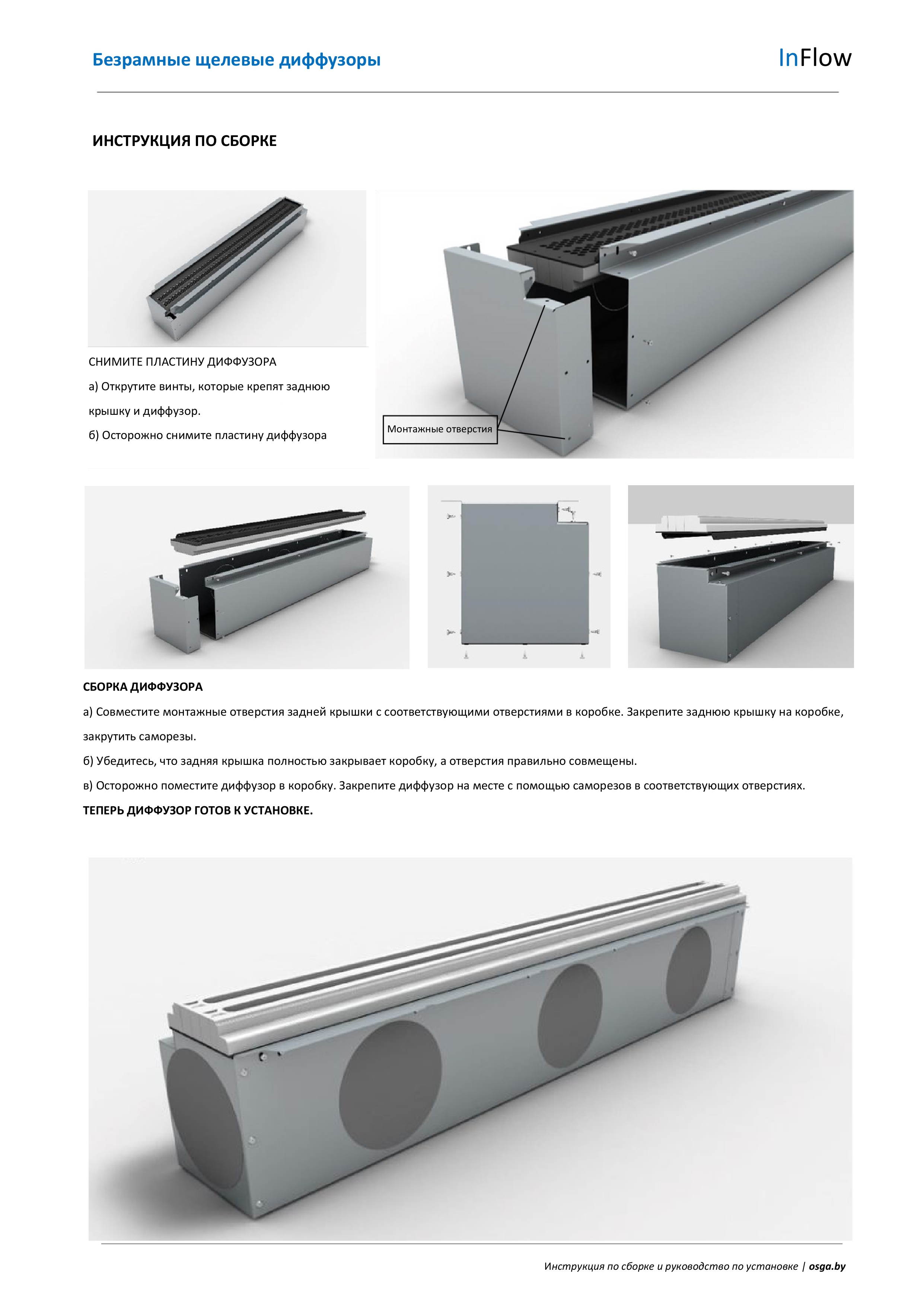 Безрамные щелевые диффузоры

InFlow

ИНСТРУКЦИЯ ПО СБОРКЕ

СНИМИТЕ ПЛАСТИНУ ДИФФУЗОРА

а) Открутите винты, которые крепят заднюю крышку и диффузор.

б) Осторожно снимите пластину диффузора

Монтажные отверстия

СБОРКА ДИФФУЗОРА

а) Совместите монтажные отверстия задней крышки с соответствующими отверстиями в коробке. Закрепите заднюю крышку на коробке, закрутить саморезы.

б) Убедитесь, что задняя крышка полностью закрывает коробку, а отверстия правильно совмещены.

в) Осторожно поместите диффузор в коробку. Закрепите диффузор на месте с помощью саморезов в соответствующих отверстиях.

ТЕПЕРЬ ДИФФУЗОР ГОТОВ К УСТАНОВКЕ.

Инструкция по сборке и руководство по установке | osga.by